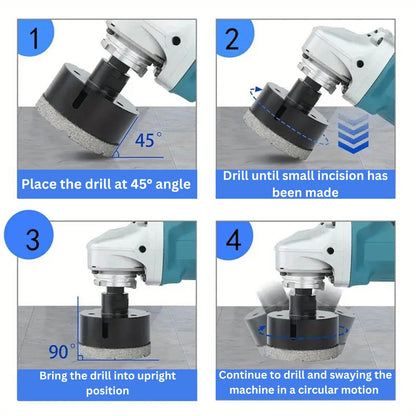 1

45°

Place the drill at 45° angle

2

Drill until small incision has been made

3

90°

Bring the drill into upright position

4

Continue to drill and swaying the machine in a circular motion